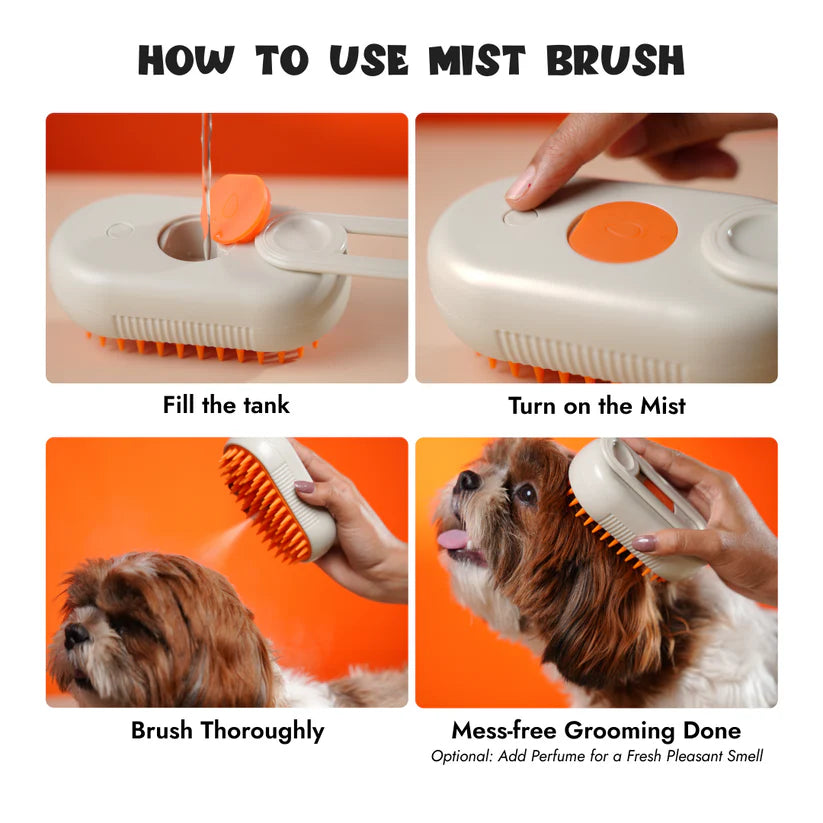 HOW TO USE MIST BRUSH

Fill the tank

Turn on the Mist

Brush Thoroughly

Mess-free Grooming Done
Optional: Add Perfume for a Fresh Pleasant Smell